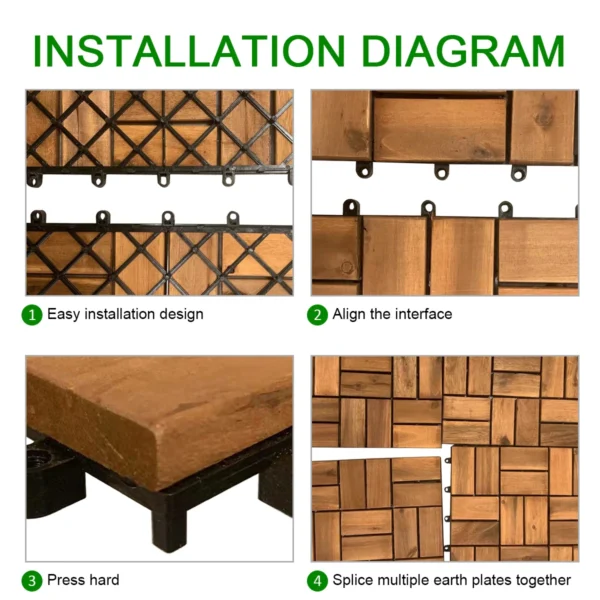 INSTALLATION DIAGRAM

1 Easy installation design

2 Align the interface

3 Press hard

4 Splice multiple earth plates together