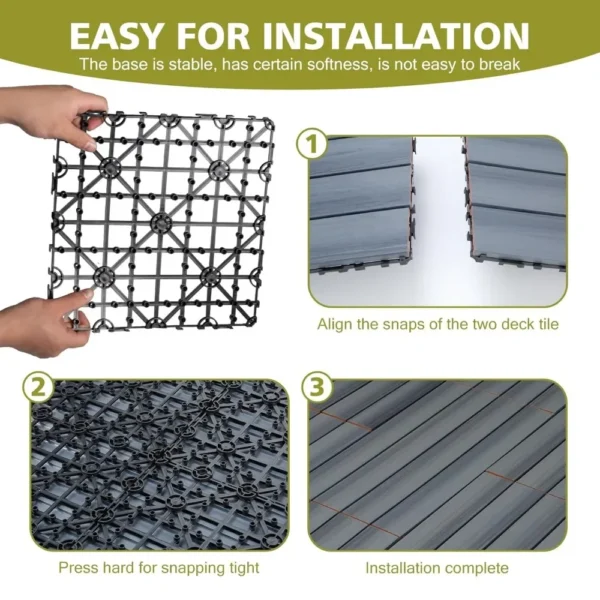 EASY FOR INSTALLATION
The base is stable, has certain softness, is not easy to break

1

Align the snaps of the two deck tile

2

Press hard for snapping tight

3

Installation complete