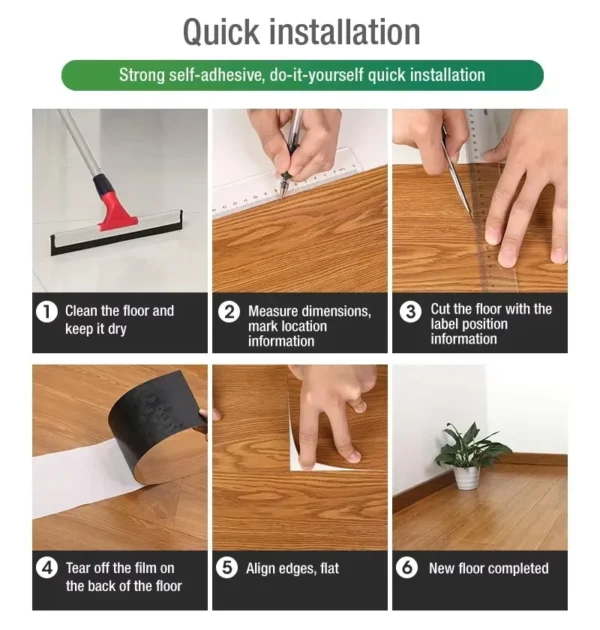 Quick installation

Strong self-adhesive, do-it-yourself quick installation

1 Clean the floor and keep it dry

2 Measure dimensions, mark location information

3 Cut the floor with the label position information

4 Tear off the film on the back of the floor

5 Align edges, flat

6 New floor completed